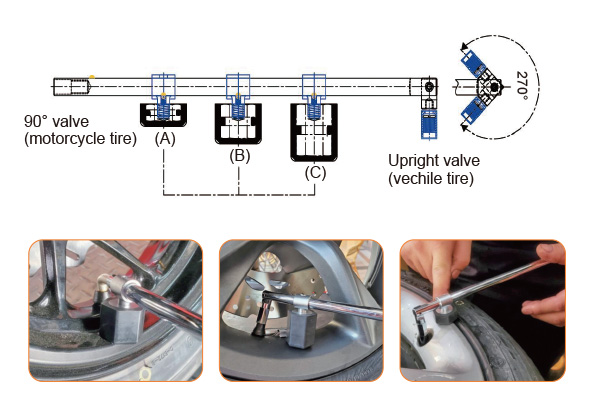 90° valve
(motorcycle tire)

(A)

(B)

(C)

Upright valve
(vechile tire)

270°