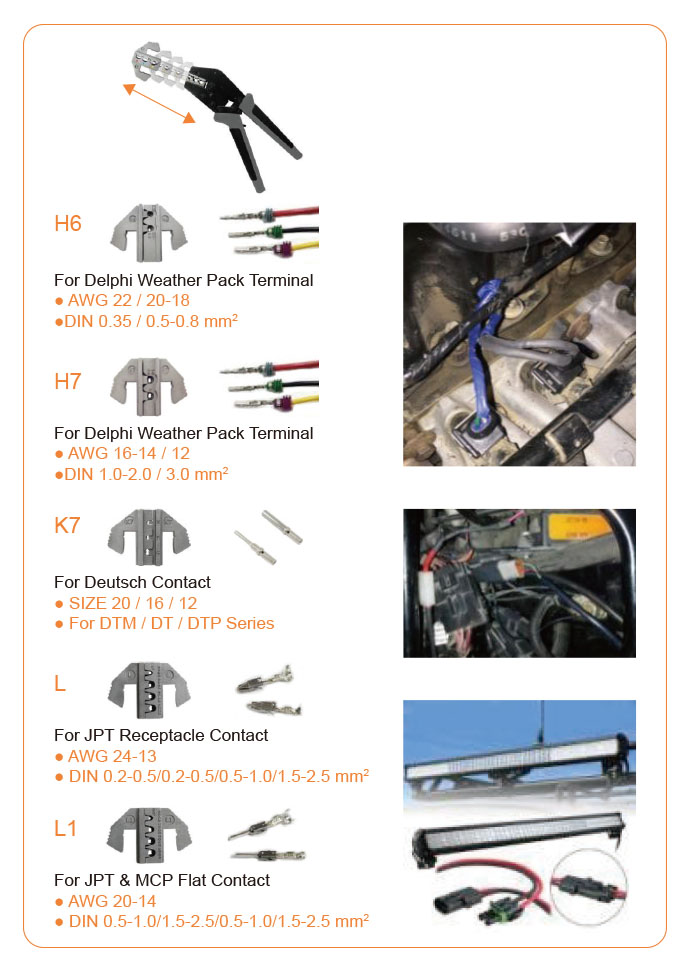 H6

For Delphi Weather Pack Terminal
● AWG 22 / 20-18
●DIN 0.35 / 0.5-0.8 mm$^2$

H7

For Delphi Weather Pack Terminal
● AWG 16-14 / 12
●DIN 1.0-2.0 / 3.0 mm$^2$

K7

For Deutsch Contact
● SIZE 20 / 16 / 12
● For DTM / DT / DTP Series

L

For JPT Receptacle Contact
● AWG 24-13
● DIN 0.2-0.5/0.2-0.5/0.5-1.0/1.5-2.5 mm$^2$

L1

For JPT & MCP Flat Contact
● AWG 20-14
● DIN 0.5-1.0/1.5-2.5/0.5-1.0/1.5-2.5 mm$^2$