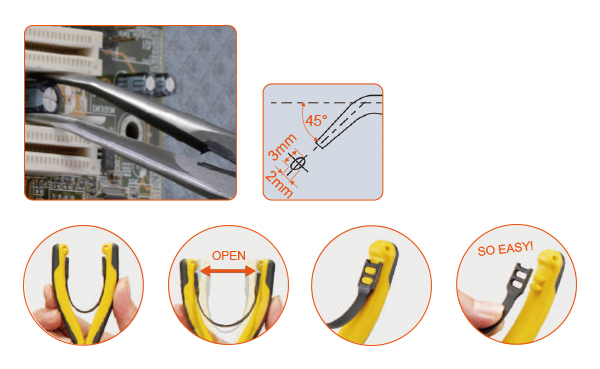 45°
3mm
2mm

OPEN

SO EASY!